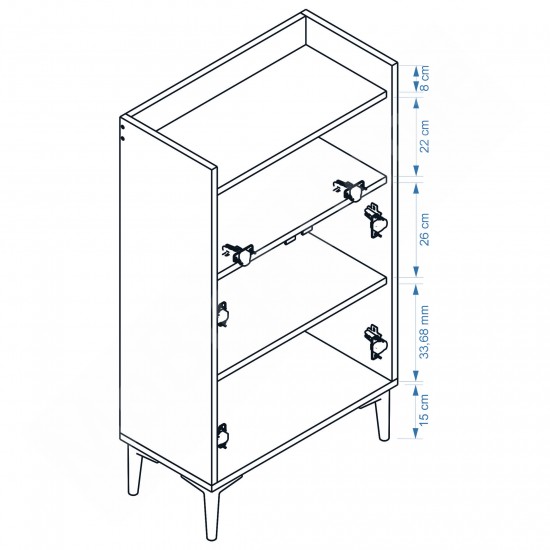 8 cm
22 cm
26 cm
33,68 mm
15 cm