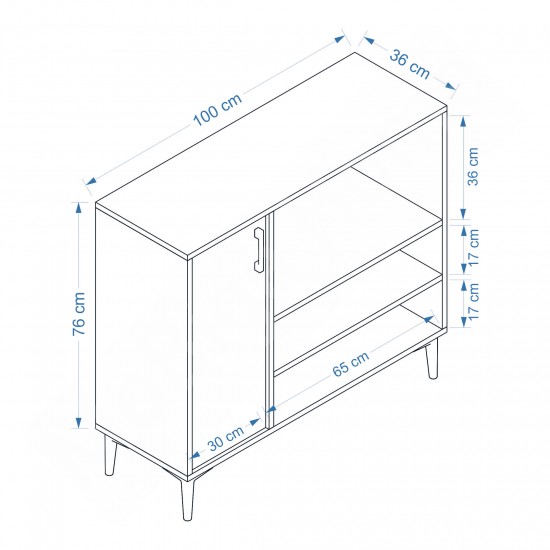 100 cm
36 cm
36 cm
17 cm
17 cm
76 cm
65 cm
30 cm