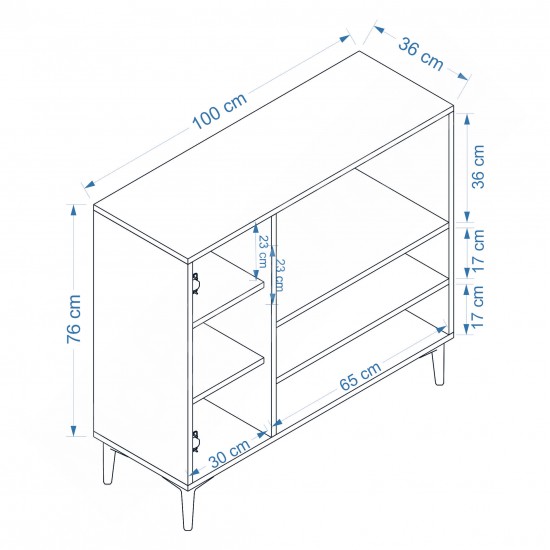 100 cm
36 cm
36 cm
17 cm
17 cm
76 cm
23 cm
23 cm
65 cm
30 cm